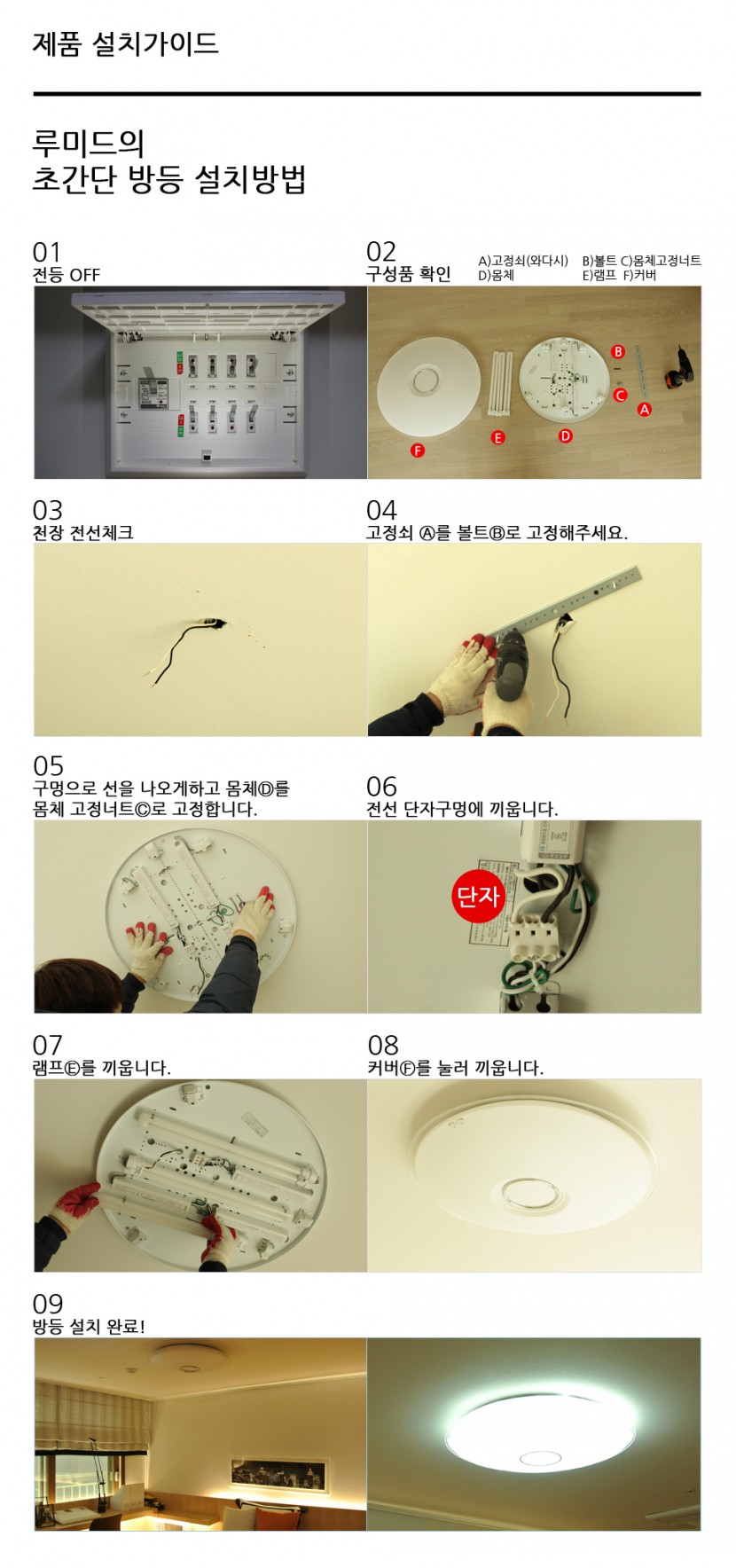 제품 설치가이드

루미드의
초간단 방등 설치방법

01
전등 OFF

02
구성품 확인

A)고정쇠(와다시) B)볼트 C)몸체고정너트
D)몸체 E)램프 F)커버

B
C
A
F
E
D

03
천장 전선체크

04
고정쇠 Ⓐ를 볼트Ⓑ로 고정해주세요.

05
구멍으로 선을 나오게하고 몸체Ⓓ를
몸체 고정너트Ⓒ로 고정합니다.

06
전선 단자구멍에 끼웁니다.

단자

07
램프Ⓔ를 끼웁니다.

08
커버Ⓕ를 눌러 끼웁니다.

09
방등 설치 완료!